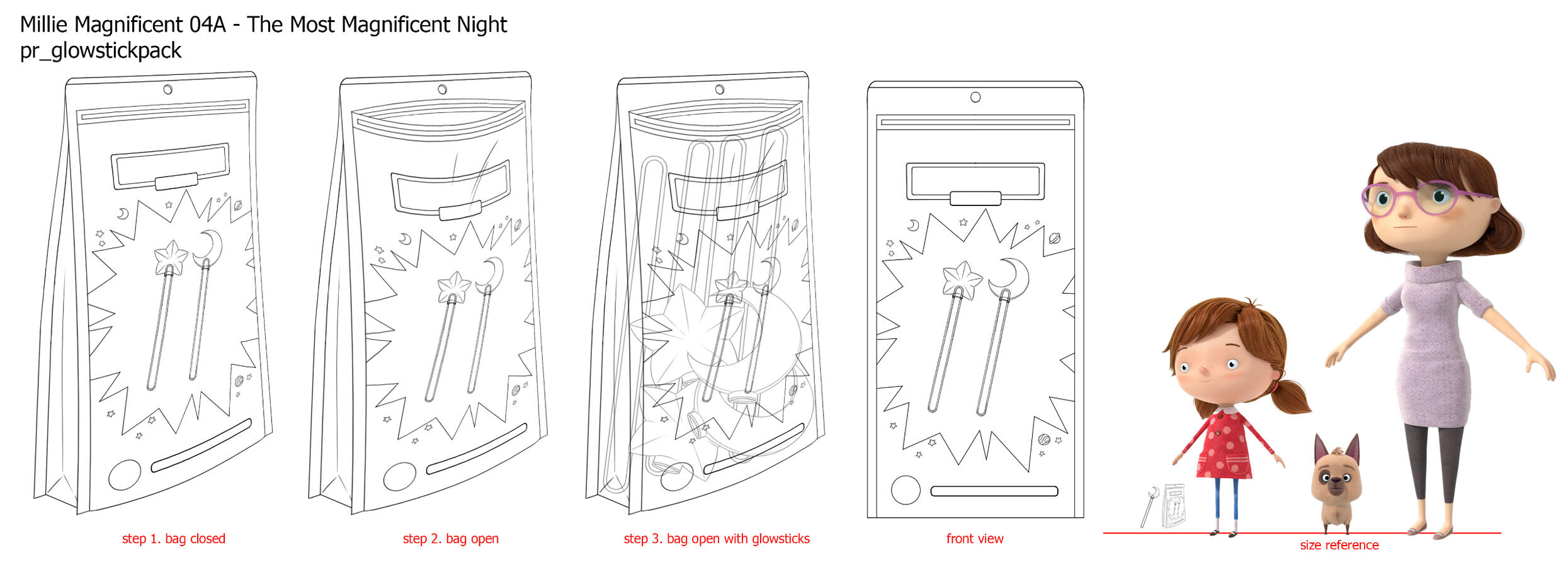 Millie Magnificent 04A - The Most Magnificent Night
pr_glowstickpack

step 1. bag closed

step 2. bag open

step 3. bag open with glowsticks

front view

size reference