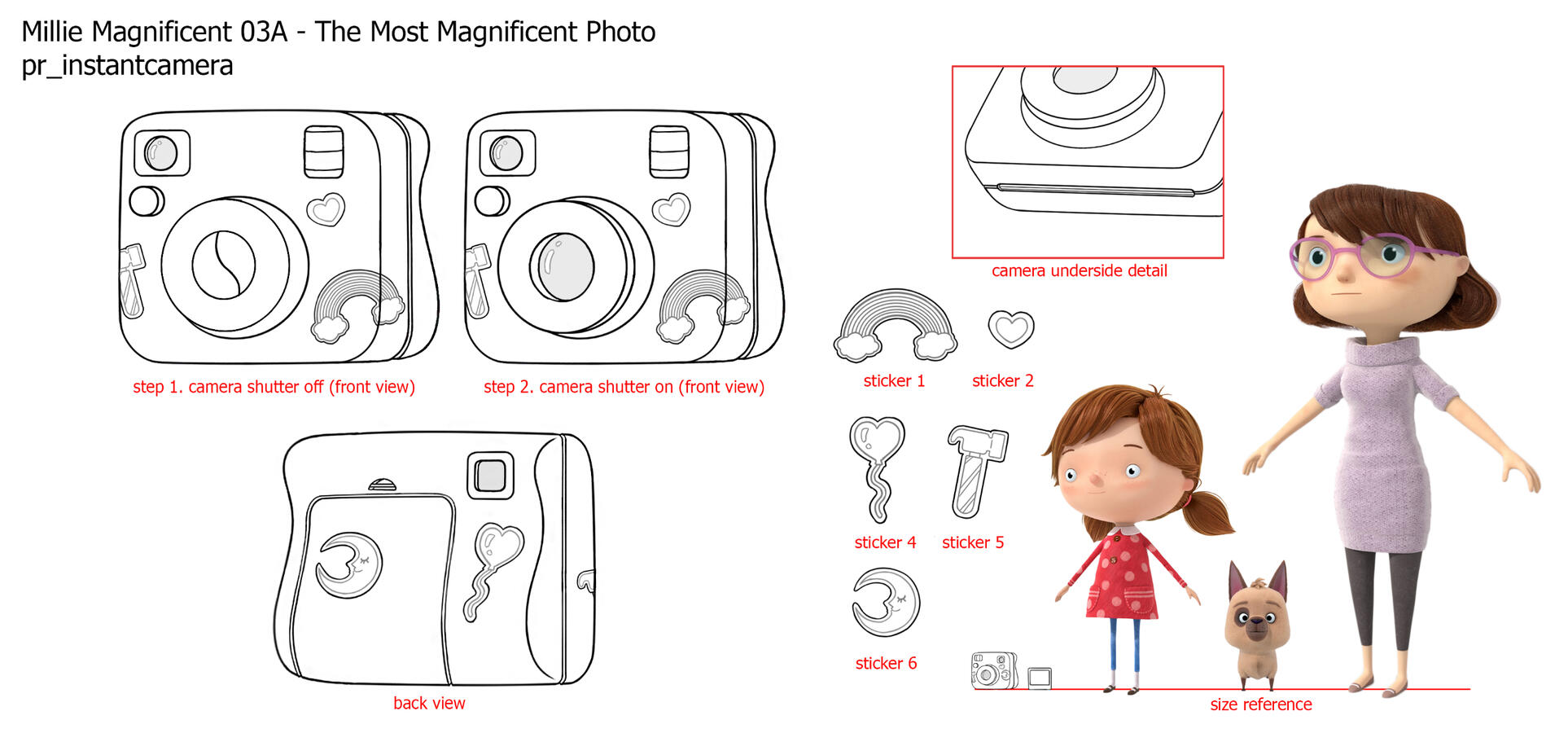 Millie Magnificent 03A - The Most Magnificent Photo
pr_instantcamera

step 1. camera shutter off (front view)

step 2. camera shutter on (front view)

back view

camera underside detail

sticker 1

sticker 2

sticker 4

sticker 5

sticker 6

size reference